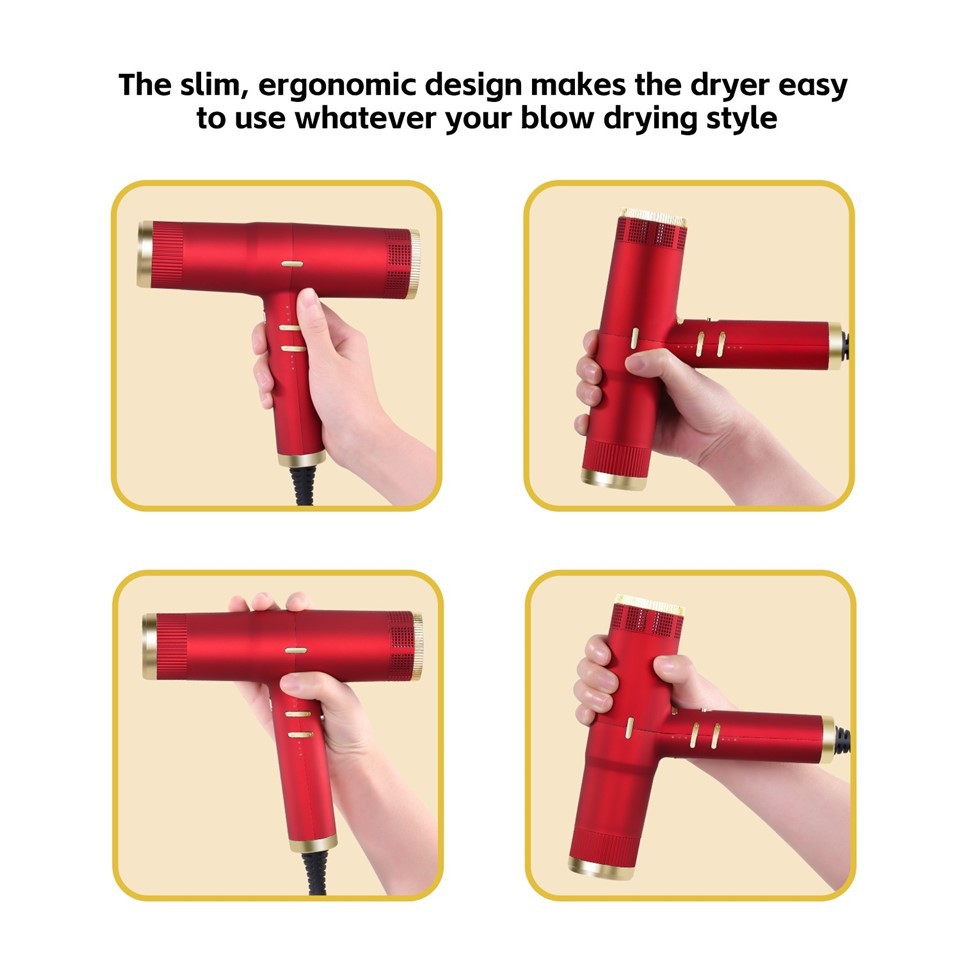 The slim, ergonomic design makes the dryer easy to use whatever your blow drying style