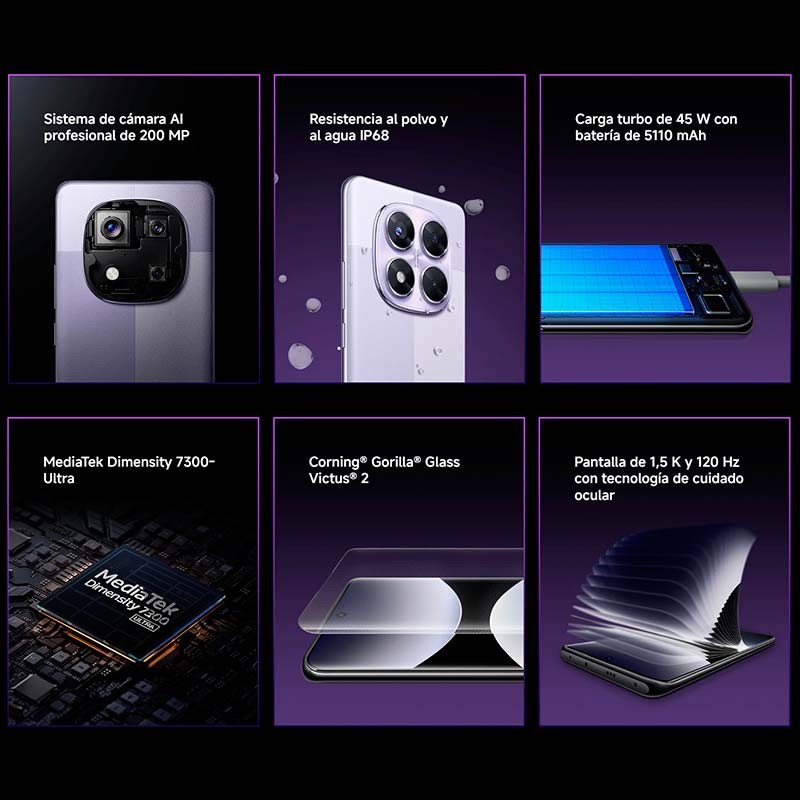 Sistema de cámara AI profesional de 200 MP

Resistencia al polvo y al agua IP68

Carga turbo de 45 W con batería de 5110 mAh

MediaTek Dimensity 7300-Ultra

MediaTek
Dimensity 7300
ULTRA

Corning® Gorilla® Glass Victus® 2

Pantalla de 1,5 K y 120 Hz con tecnología de cuidado ocular